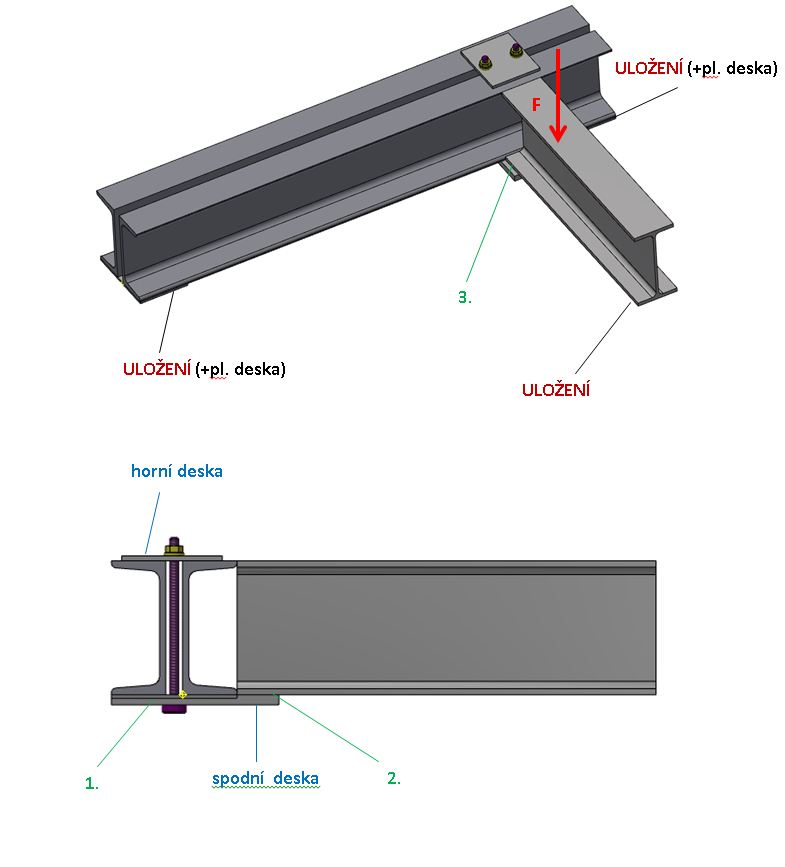 ULOŽENÍ (+pl. deska)

F

3.

ULOŽENÍ (+pl. deska)

ULOŽENÍ

horní deska

1.

spodní deska

2.