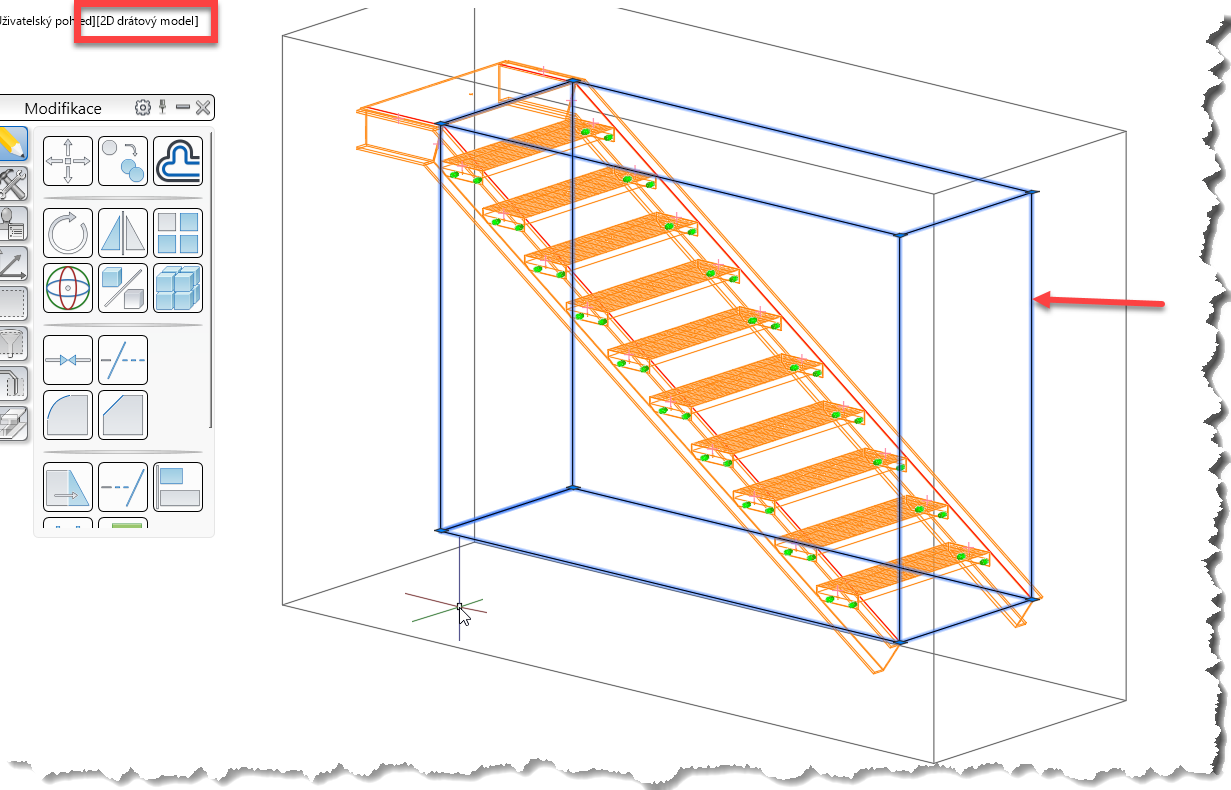 živatelský pohled][2D drátový model]

Modifikace